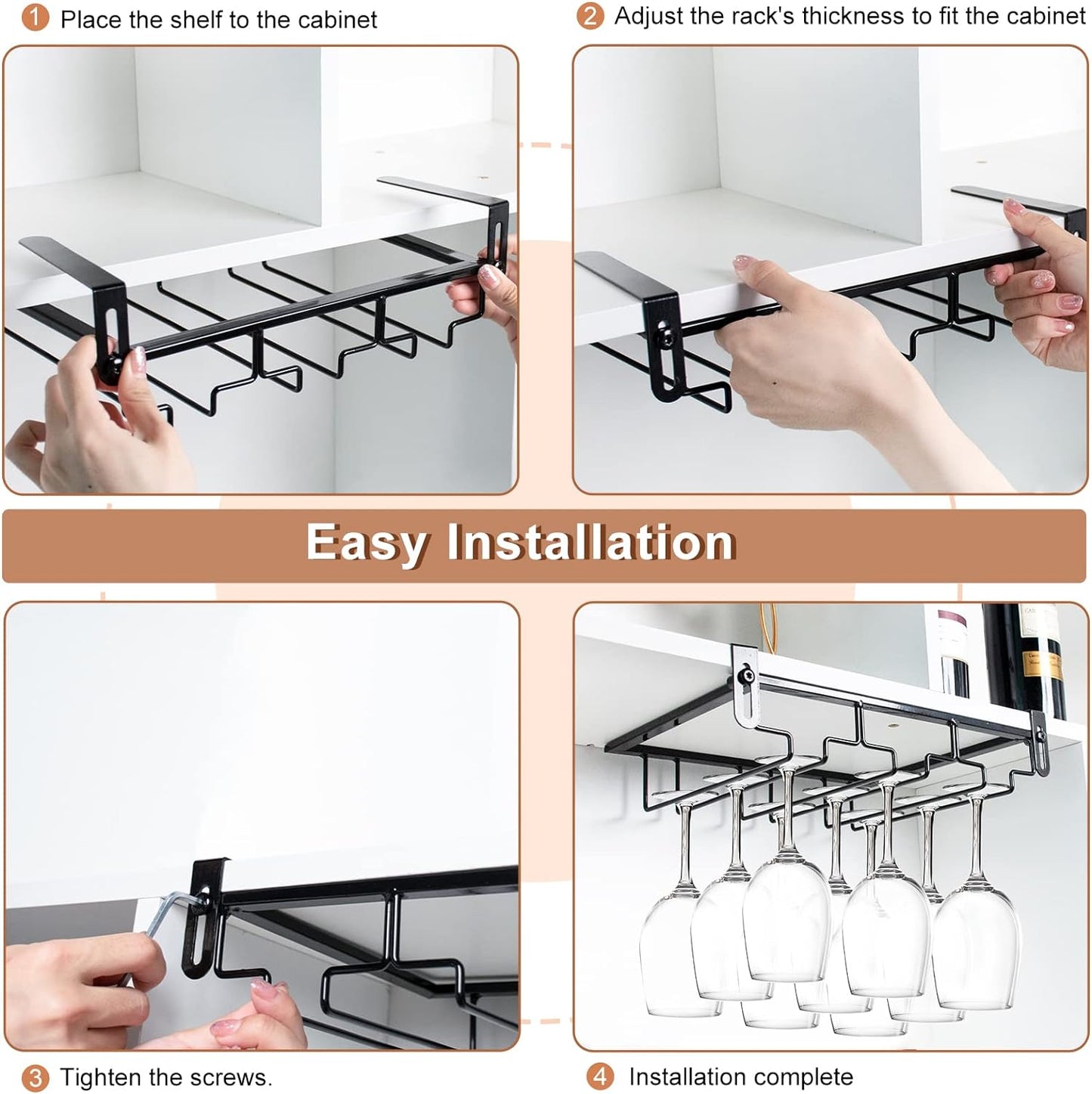 1 Place the shelf to the cabinet

2 Adjust the rack's thickness to fit the cabinet

Easy Installation

3 Tighten the screws.

4 Installation complete