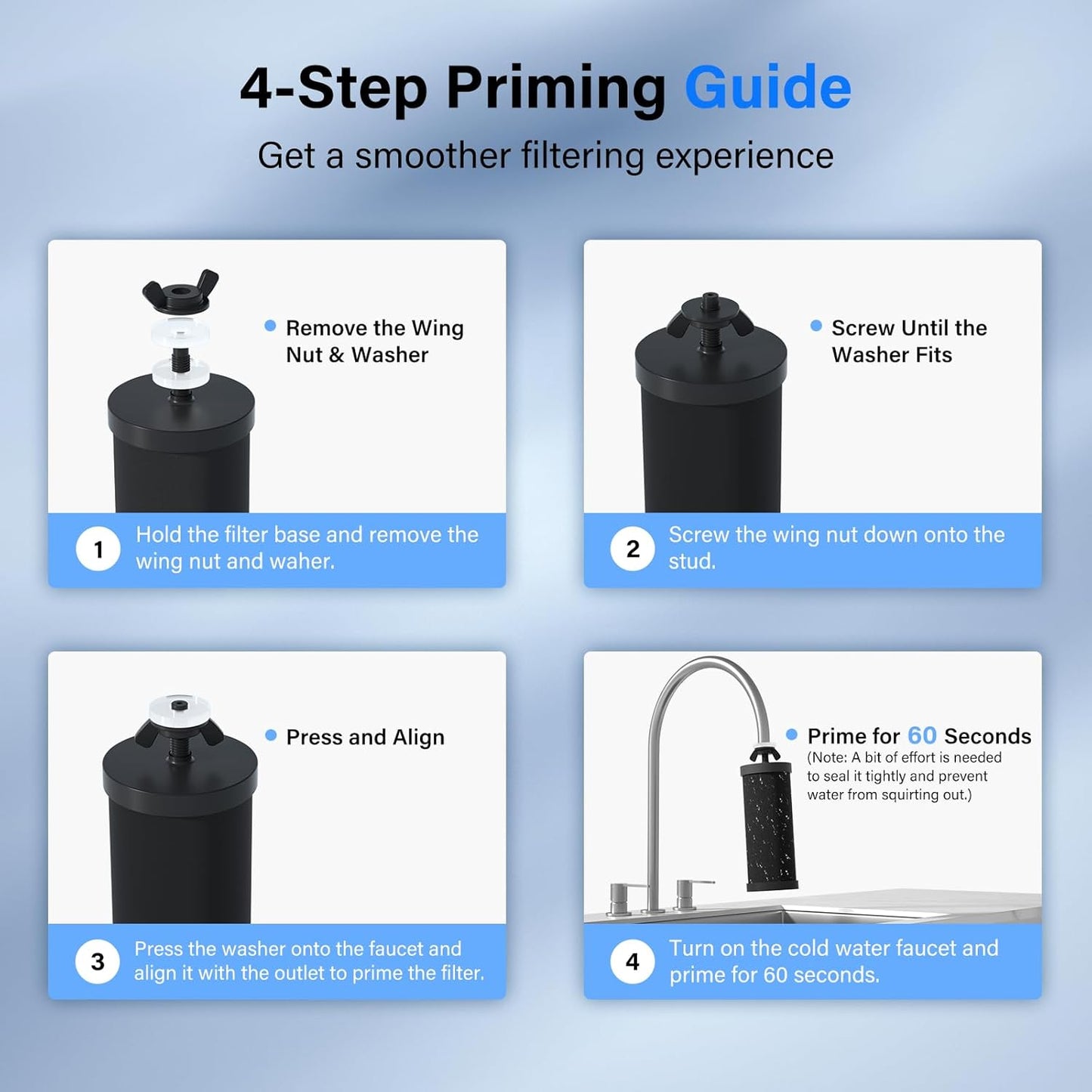 4-Step Priming Guide

Get a smoother filtering experience

Remove the Wing Nut & Washer

1 Hold the filter base and remove the wing nut and waher.

Screw Until the Washer Fits

2 Screw the wing nut down onto the stud.

Press and Align

3 Press the washer onto the faucet and align it with the outlet to prime the filter.

Prime for 60 Seconds
(Note: A bit of effort is needed to seal it tightly and prevent water from squirting out.)

4 Turn on the cold water faucet and prime for 60 seconds.