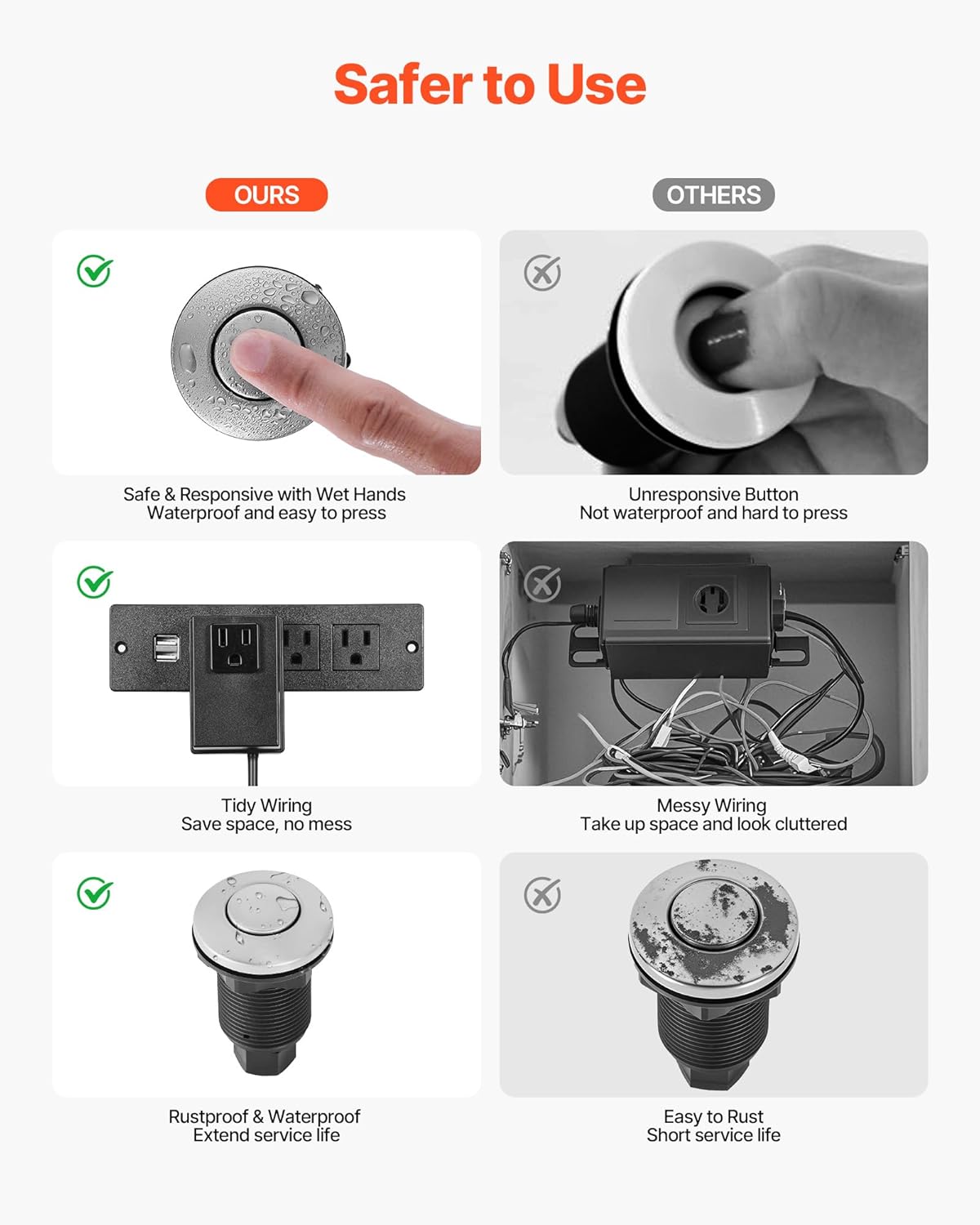 Safer to Use

OURS

Safe & Responsive with Wet Hands
Waterproof and easy to press

Tidy Wiring
Save space, no mess

Rustproof & Waterproof
Extend service life

OTHERS

Unresponsive Button
Not waterproof and hard to press

Messy Wiring
Take up space and look cluttered

Easy to Rust
Short service life