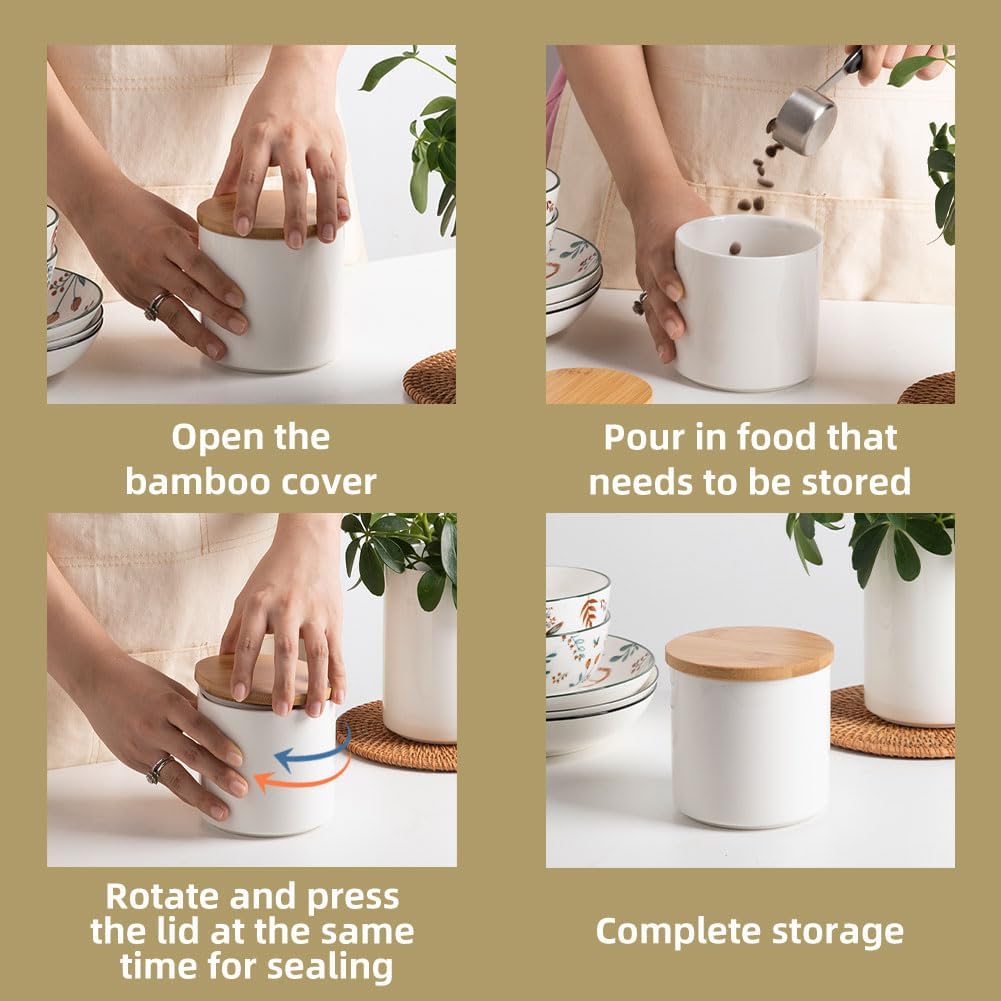 Open the bamboo cover

Pour in food that needs to be stored

Rotate and press the lid at the same time for sealing

Complete storage