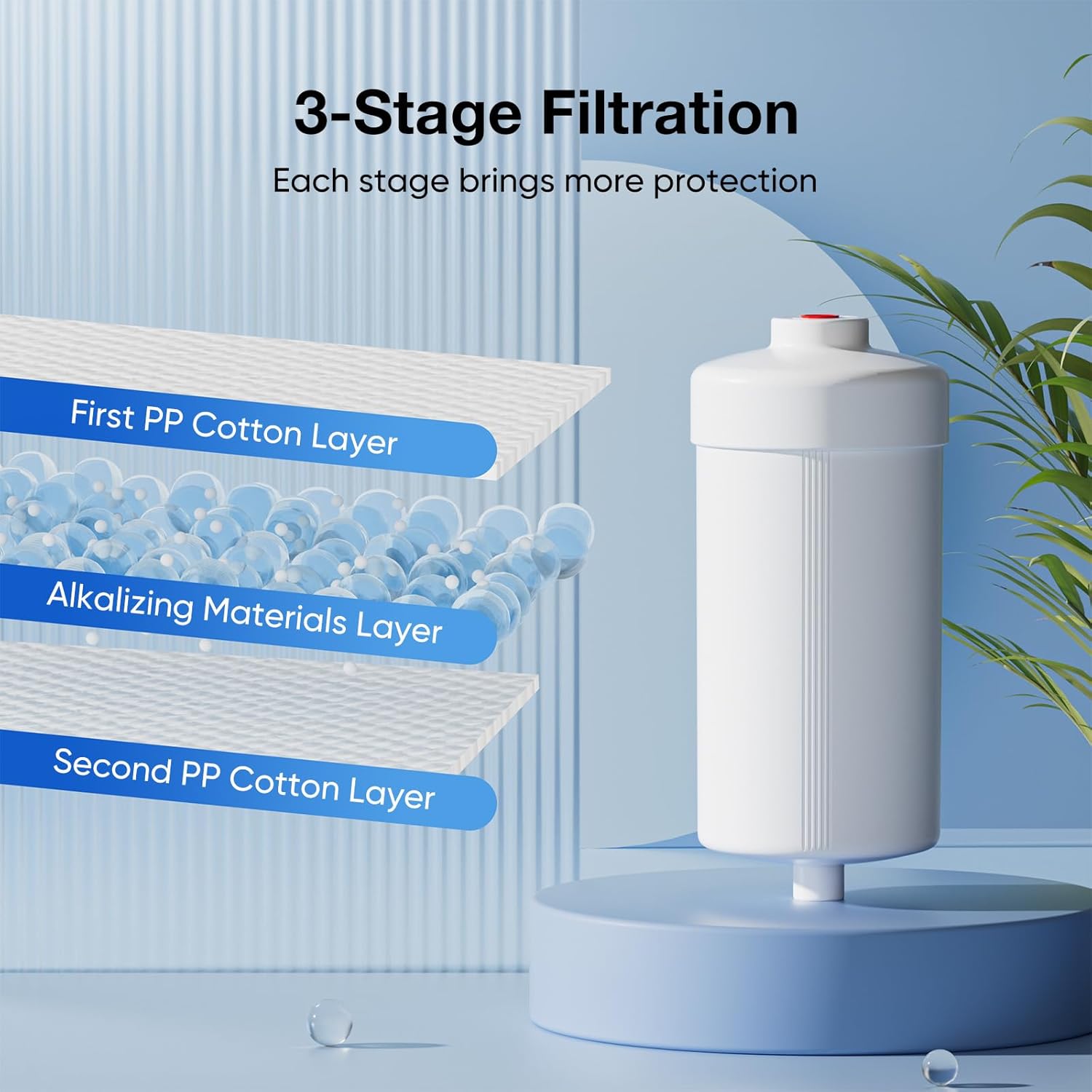 3-Stage Filtration

Each stage brings more protection

First PP Cotton Layer

Alkalizing Materials Layer

Second PP Cotton Layer