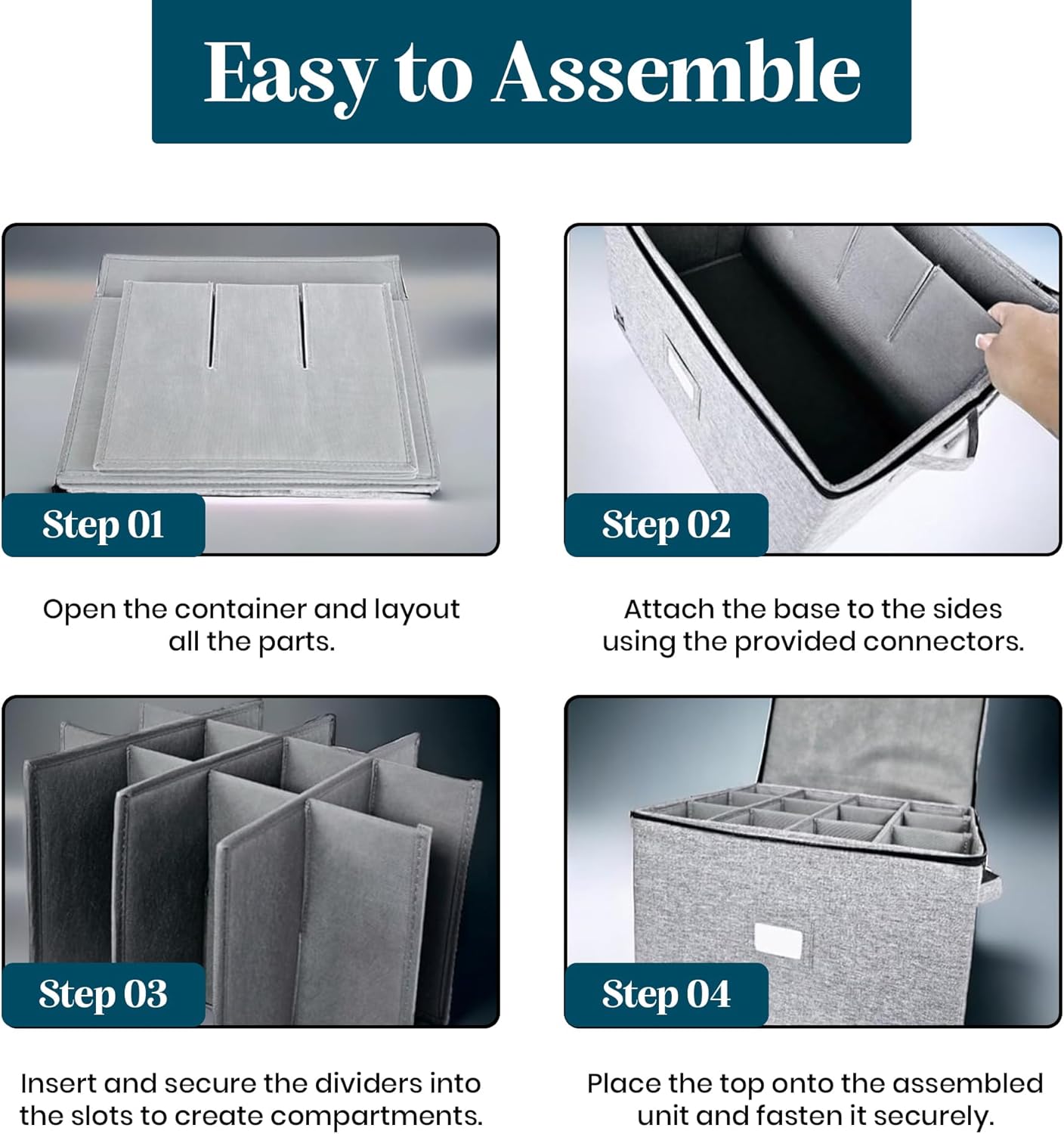 Easy to Assemble

Step 01

Open the container and layout all the parts.

Step 02

Attach the base to the sides using the provided connectors.

Step 03

Insert and secure the dividers into the slots to create compartments.

Step 04

Place the top onto the assembled unit and fasten it securely.