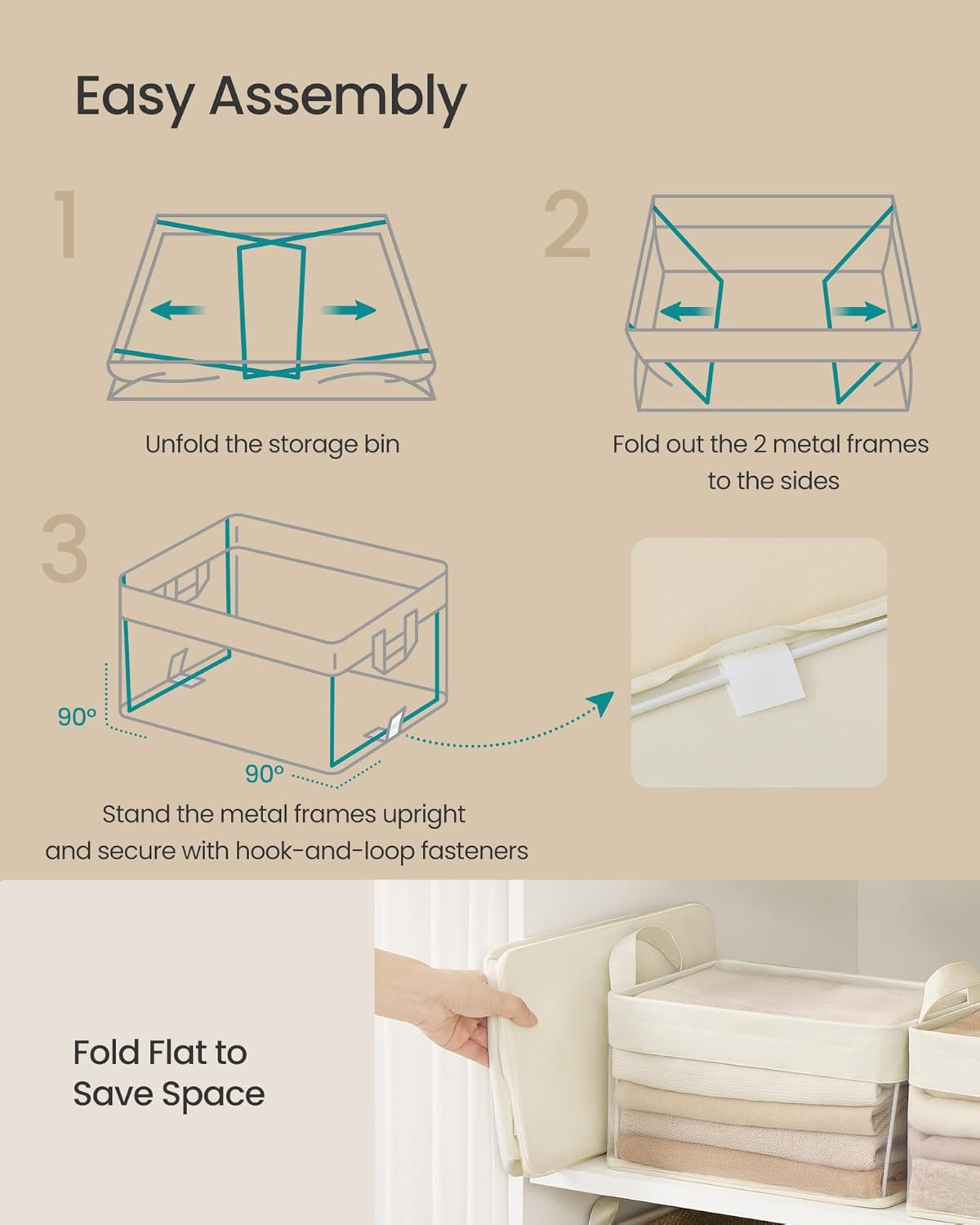 Easy Assembly

1

Unfold the storage bin

2

Fold out the 2 metal frames to the sides

3

90°

90°

Stand the metal frames upright and secure with hook-and-loop fasteners

Fold Flat to Save Space