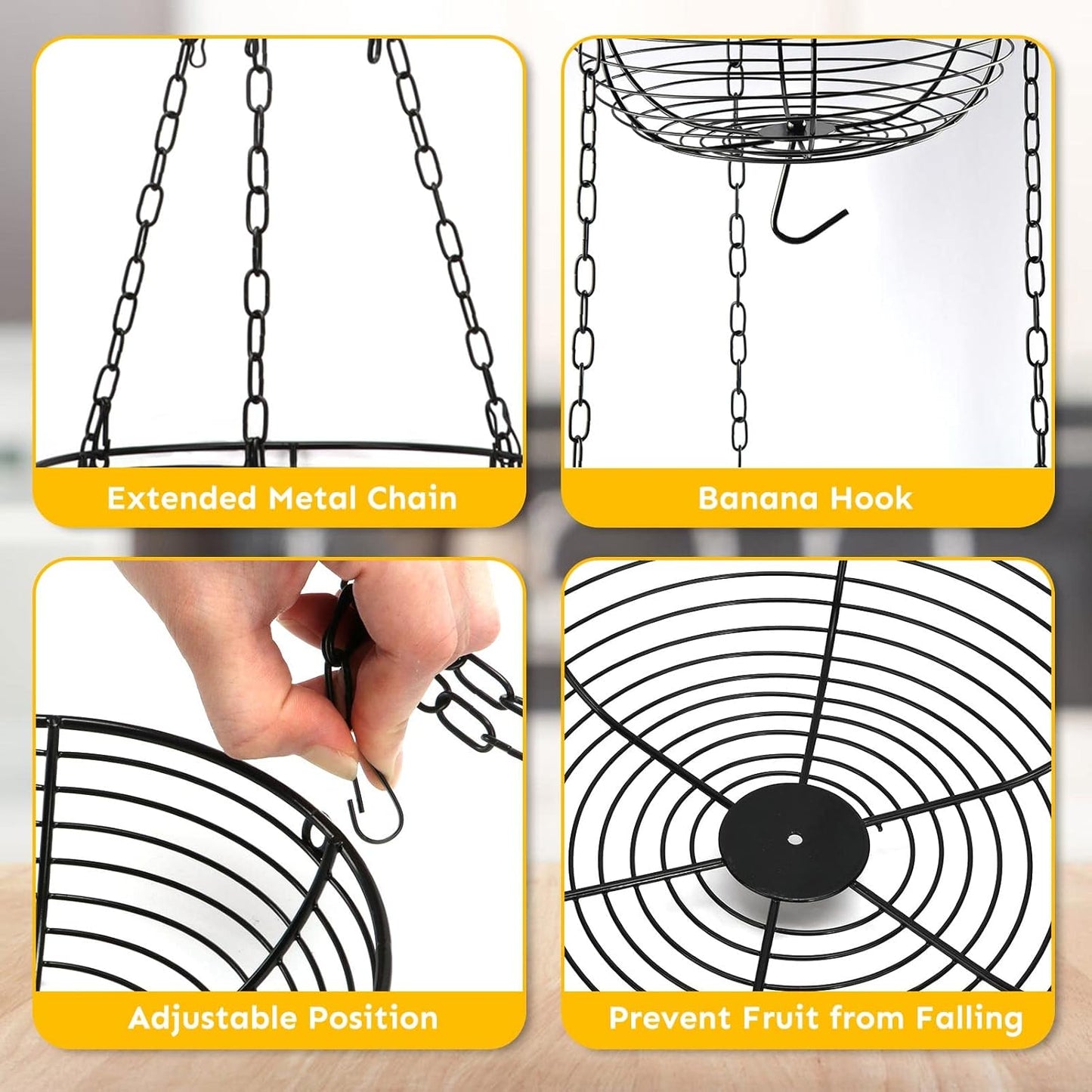 Extended Metal Chain

Banana Hook

Adjustable Position

Prevent Fruit from Falling