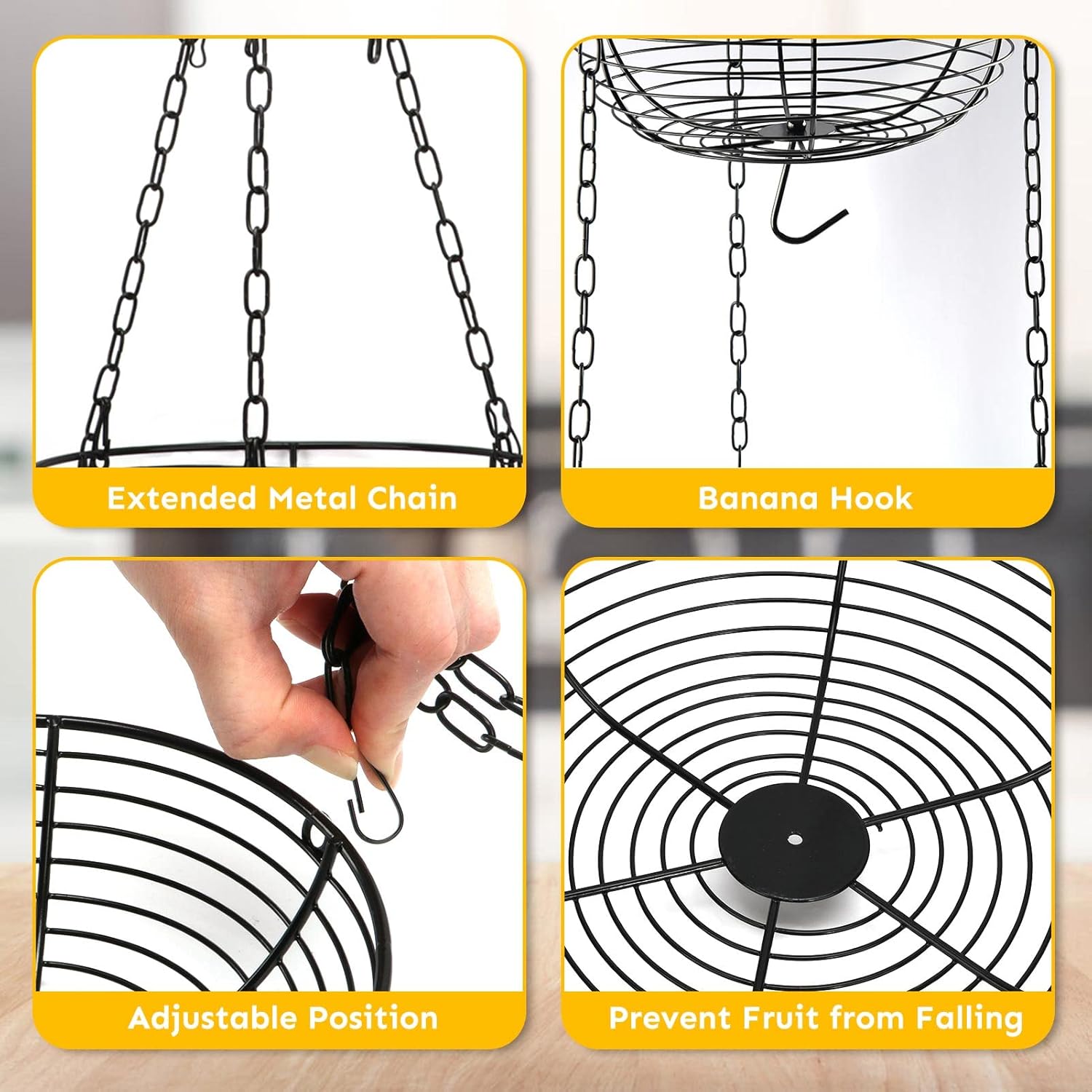 Extended Metal Chain

Banana Hook

Adjustable Position

Prevent Fruit from Falling