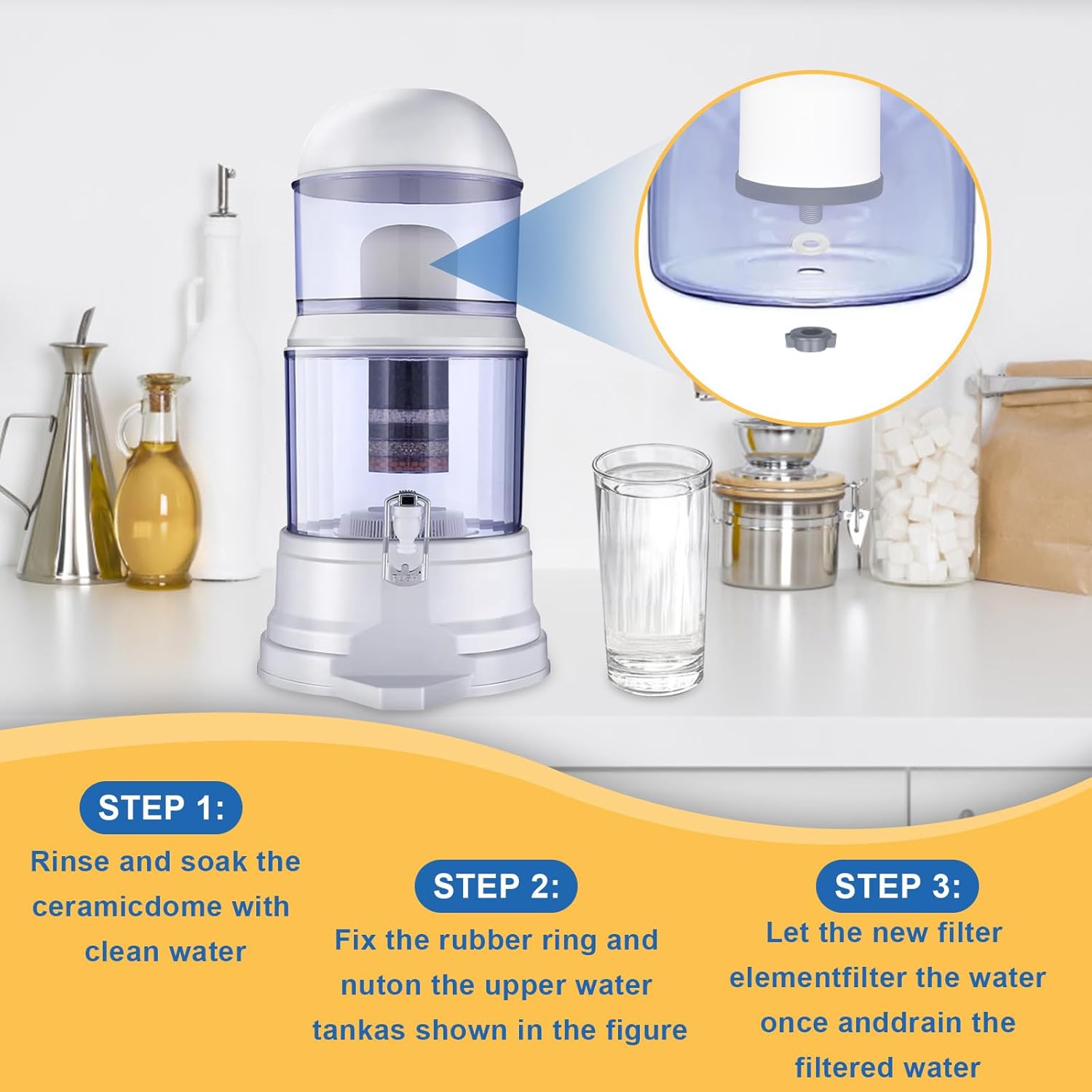 STEP 1:
Rinse and soak the ceramicdome with clean water

STEP 2:
Fix the rubber ring and nuton the upper water tankas shown in the figure

STEP 3:
Let the new filter elementfilter the water once anddrain the filtered water