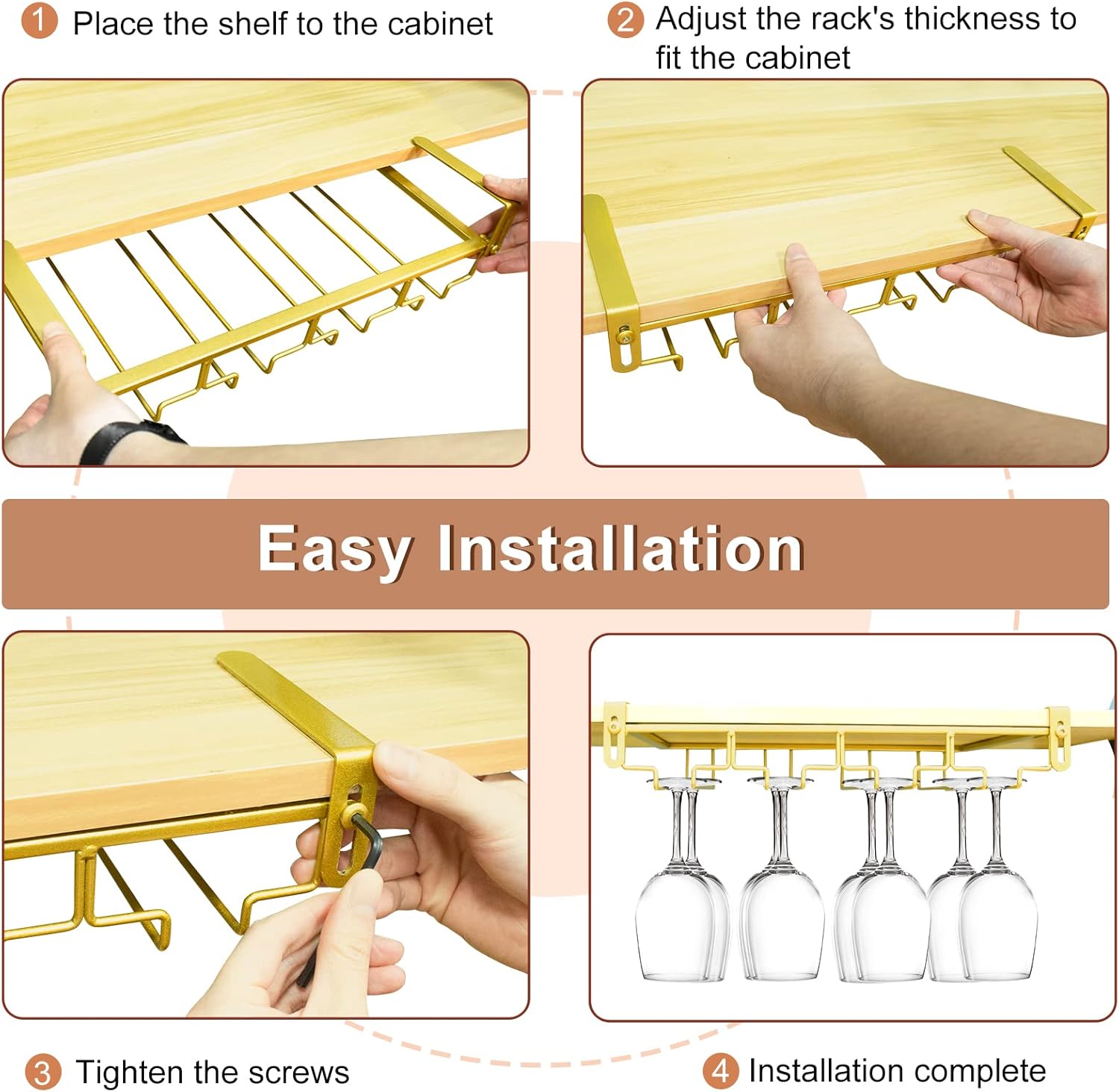 1 Place the shelf to the cabinet

2 Adjust the rack's thickness to fit the cabinet

Easy Installation

3 Tighten the screws

4 Installation complete