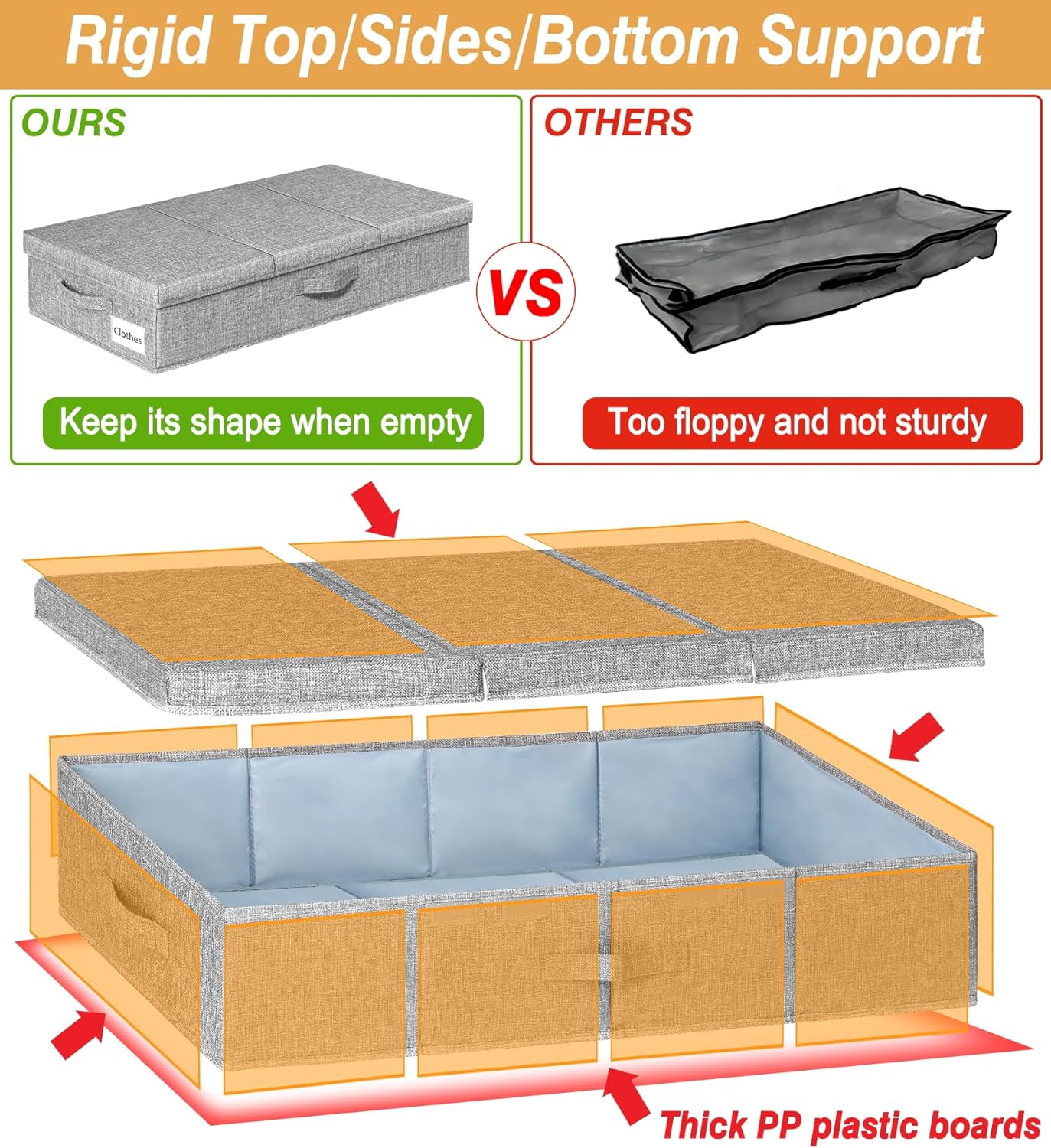 Rigid Top/Sides/Bottom Support

OURS

Clothes

Keep its shape when empty

VS

OTHERS

Too floppy and not sturdy

Thick PP plastic boards